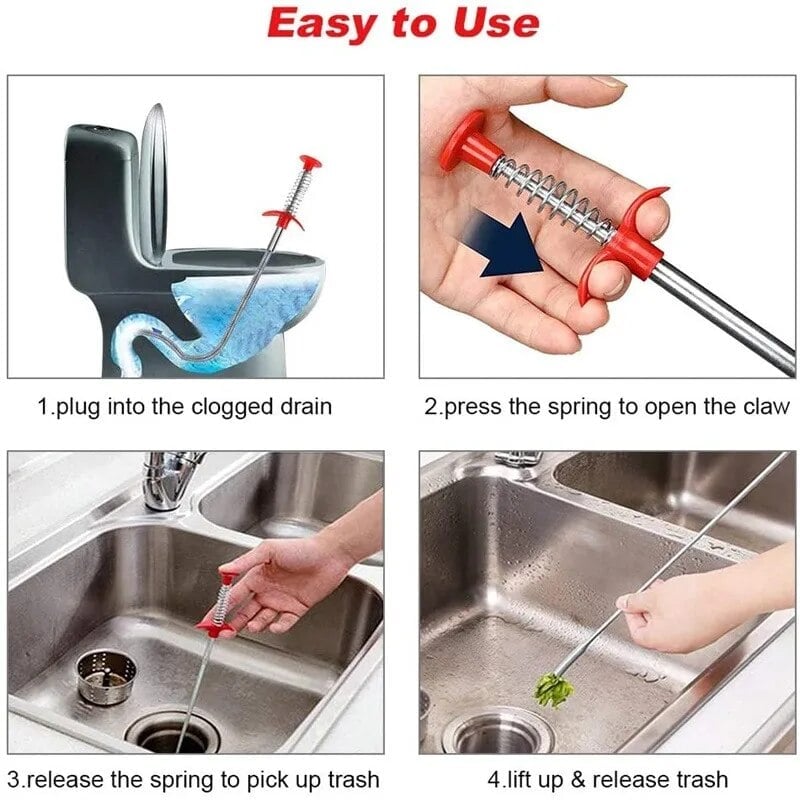 Easy to Use

1.plug into the clogged drain

2.press the spring to open the claw

3.release the spring to pick up trash

4.lift up & release trash